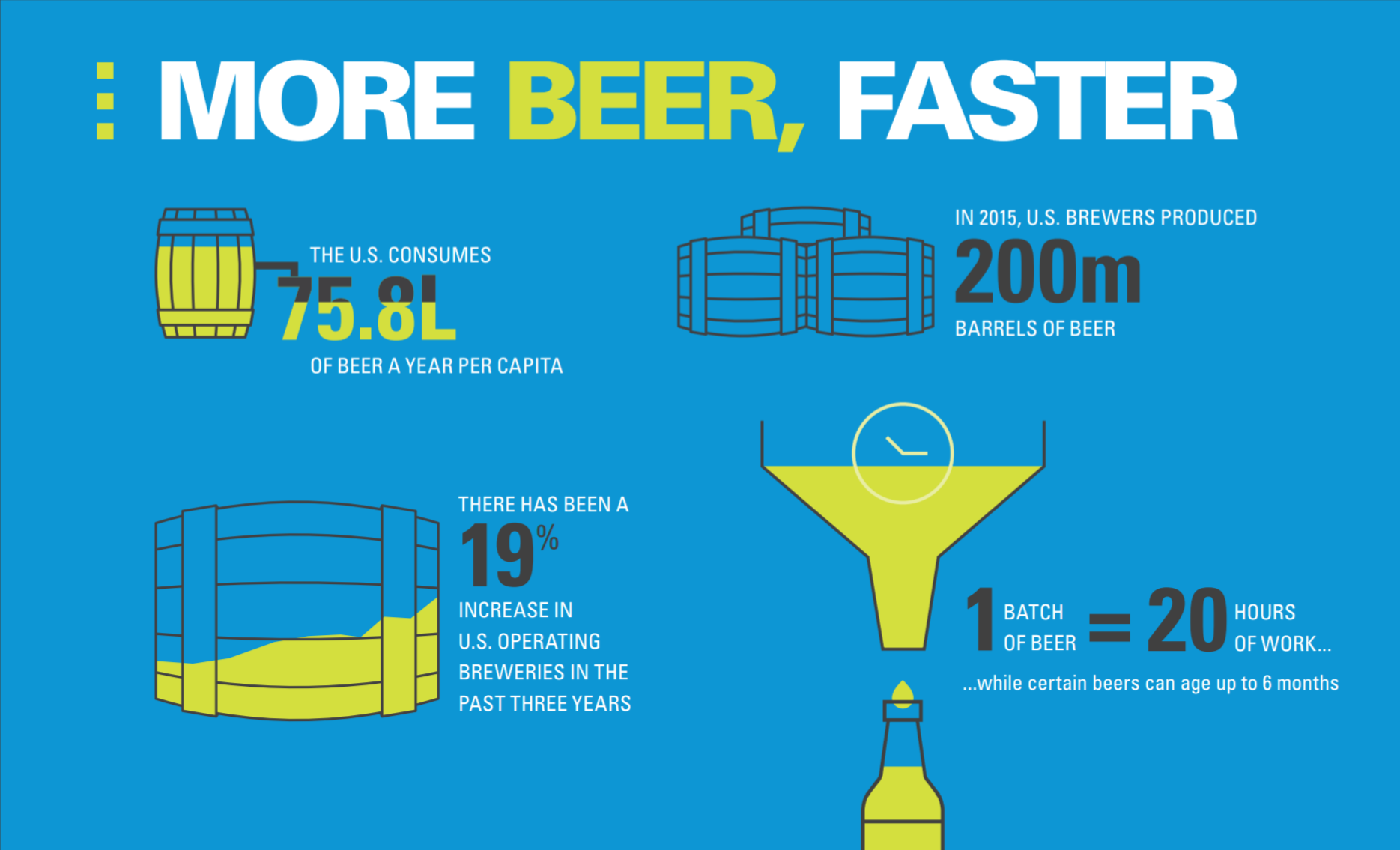 MORE BEER, FASTER

THE U.S. CONSUMES 75.8L OF BEER A YEAR PER CAPITA

IN 2015, U.S. BREWERS PRODUCED 200m BARRELS OF BEER

THERE HAS BEEN A 19% INCREASE IN U.S. OPERATING BREWERIES IN THE PAST THREE YEARS

1 BATCH OF BEER = 20 HOURS OF WORK...

...while certain beers can age up to 6 months